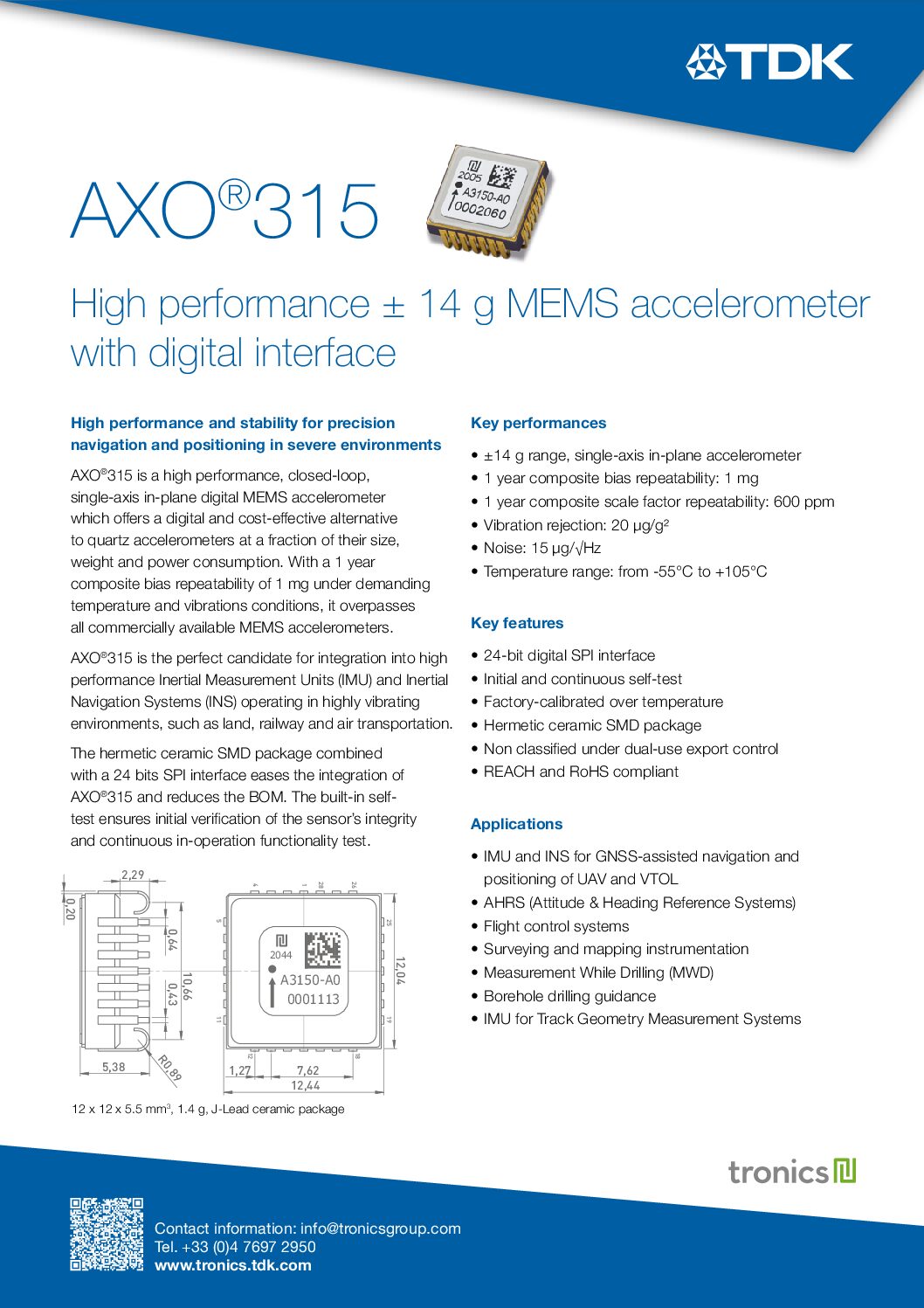 TDK

AXO®315

2005
A3150-A0
0002060

High performance ± 14 g MEMS accelerometer with digital interface

High performance and stability for precision navigation and positioning in severe environments

AXO®315 is a high performance, closed-loop, single-axis in-plane digital MEMS accelerometer which offers a digital and cost-effective alternative to quartz accelerometers at a fraction of their size, weight and power consumption. With a 1 year composite bias repeatability of 1 mg under demanding temperature and vibrations conditions, it overpasses all commercially available MEMS accelerometers.

AXO®315 is the perfect candidate for integration into high performance Inertial Measurement Units (IMU) and Inertial Navigation Systems (INS) operating in highly vibrating environments, such as land, railway and air transportation.

The hermetic ceramic SMD package combined with a 24 bits SPI interface eases the integration of AXO®315 and reduces the BOM. The built-in self-test ensures initial verification of the sensor's integrity and continuous in-operation functionality test.

2,29
0,20
0,64
10,66
0,43
5,38
R0,89
4
1
28
26
5
25
11
19
12
18
2044
A3150-A0
0001113
12,04
1,27
7,62
12,44

12 x 12 x 5.5 mm³, 1.4 g, J-Lead ceramic package

Key performances

• ±14 g range, single-axis in-plane accelerometer
• 1 year composite bias repeatability: 1 mg
• 1 year composite scale factor repeatability: 600 ppm
• Vibration rejection: 20 µg/g²
• Noise: 15 µg/√Hz
• Temperature range: from -55°C to +105°C

Key features

• 24-bit digital SPI interface
• Initial and continuous self-test
• Factory-calibrated over temperature
• Hermetic ceramic SMD package
• Non classified under dual-use export control
• REACH and RoHS compliant

Applications

• IMU and INS for GNSS-assisted navigation and positioning of UAV and VTOL
• AHRS (Attitude & Heading Reference Systems)
• Flight control systems
• Surveying and mapping instrumentation
• Measurement While Drilling (MWD)
• Borehole drilling guidance
• IMU for Track Geometry Measurement Systems

tronics

Contact information: info@tronicsgroup.com
Tel. +33 (0)4 7697 2950
www.tronics.tdk.com