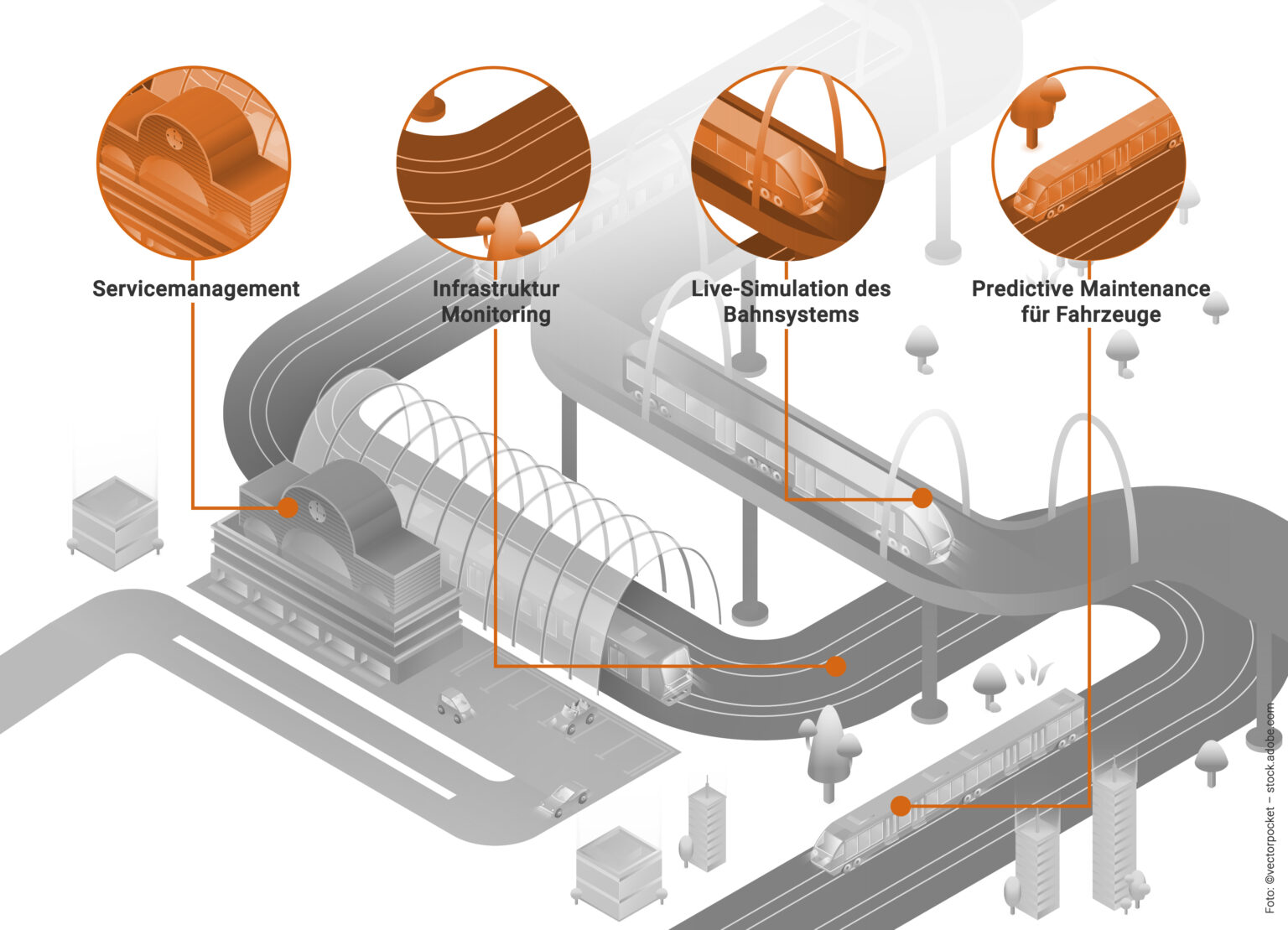 Servicemanagement

Infrastruktur Monitoring

Live-Simulation des Bahnsystems

Predictive Maintenance für Fahrzeuge

Foto: ©vectorpocket – stock.adobe.com